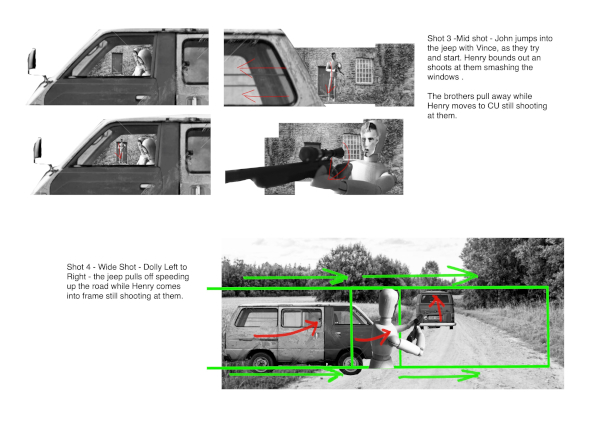 Shot 3 -Mid shot - John jumps into the jeep with Vince, as they try and start. Henry bounds out an shoots at them smashing the windows .

The brothers pull away while Henry moves to CU still shooting at them.

Shot 4 - Wide Shot - Dolly Left to Right - the jeep pulls off speeding up the road while Henry comes into frame still shooting at them.