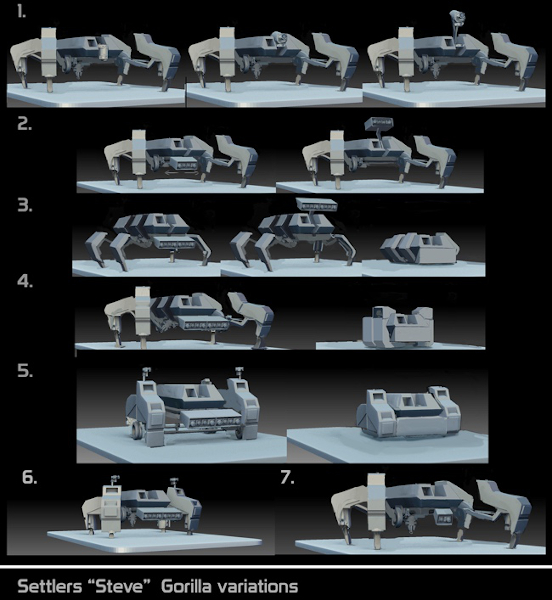 1.

2.

3.

4.

5.

6.

7.

Settlers "Steve" Gorilla variations