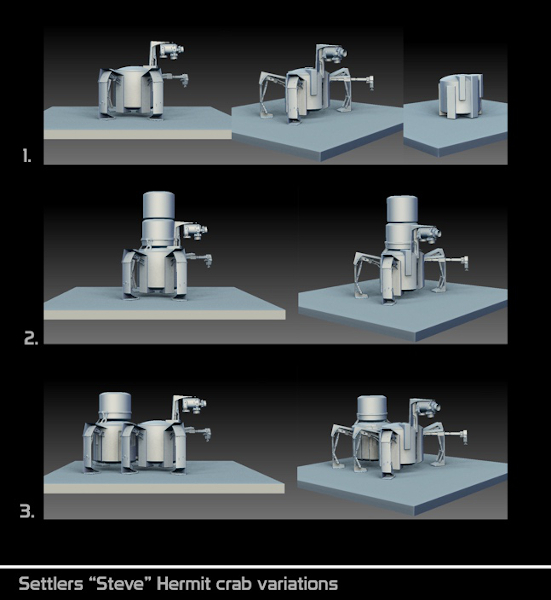 1.

2.

3.

Settlers “Steve” Hermit crab variations