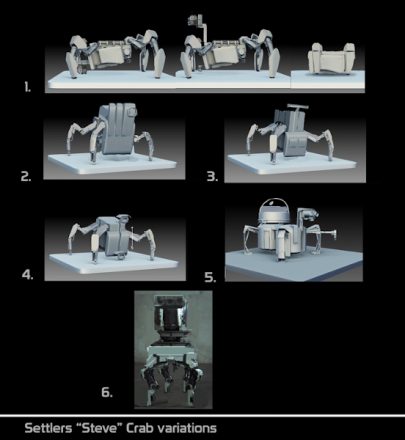 1.

2.

3.

4.

5.

6.

Settlers “Steve” Crab variations